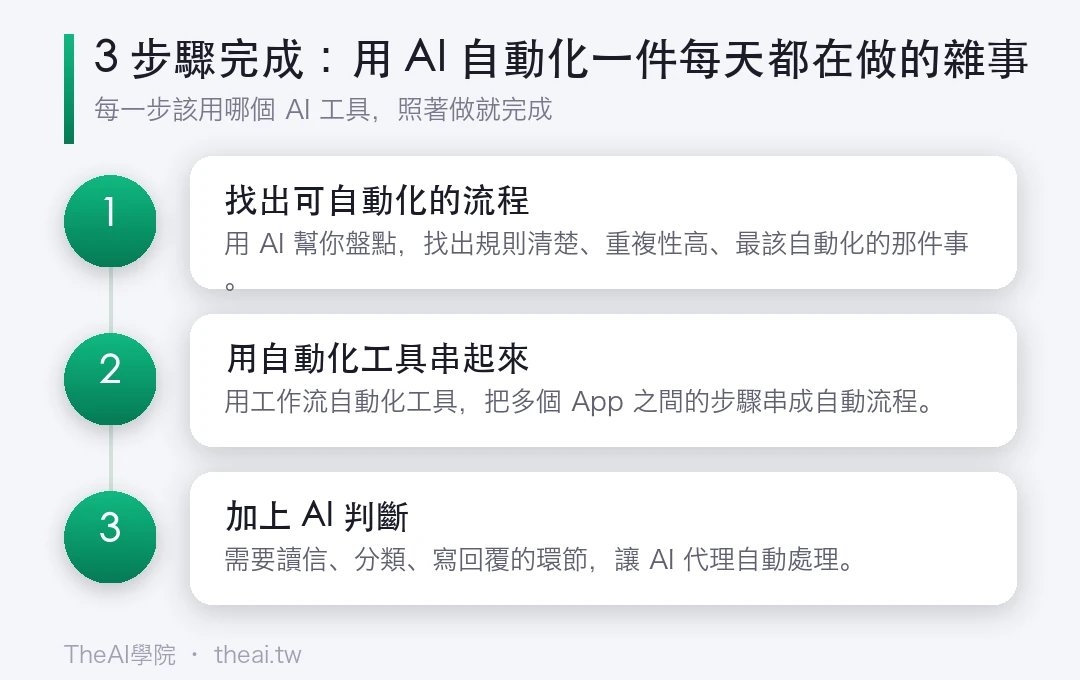 3 步驟完成：用 AI 自動化一件每天都在做的雜事

每一步該用哪個 AI 工具，照著做就完成

1

找出可自動化的流程

用 AI 幫你盤點，找出規則清楚、重複性高、最該自動化的那件事。

2

用自動化工具串起來

用工作流自動化工具，把多個 App 之間的步驟串成自動流程。

3

加上 AI 判斷

需要讀信、分類、寫回覆的環節，讓 AI 代理自動處理。

TheAI學院 · theai.tw