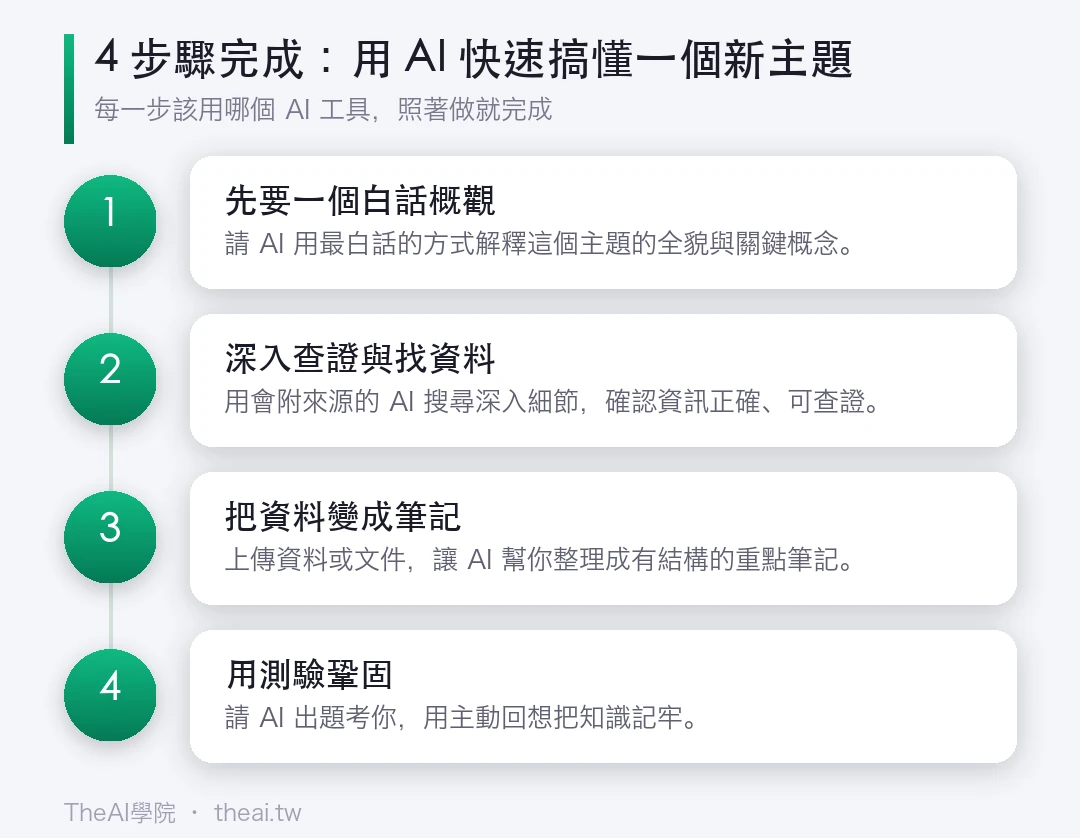 4 步驟完成：用 AI 快速搞懂一個新主題
每一步該用哪個 AI 工具，照著做就完成

1
先要一個白話概觀
請 AI 用最白話的方式解釋這個主題的全貌與關鍵概念。

2
深入查證與找資料
用會附來源的 AI 搜尋深入細節，確認資訊正確、可查證。

3
把資料變成筆記
上傳資料或文件，讓 AI 幫你整理成有結構的重點筆記。

4
用測驗鞏固
請 AI 出題考你，用主動回想把知識記牢。

TheAI學院 · theai.tw