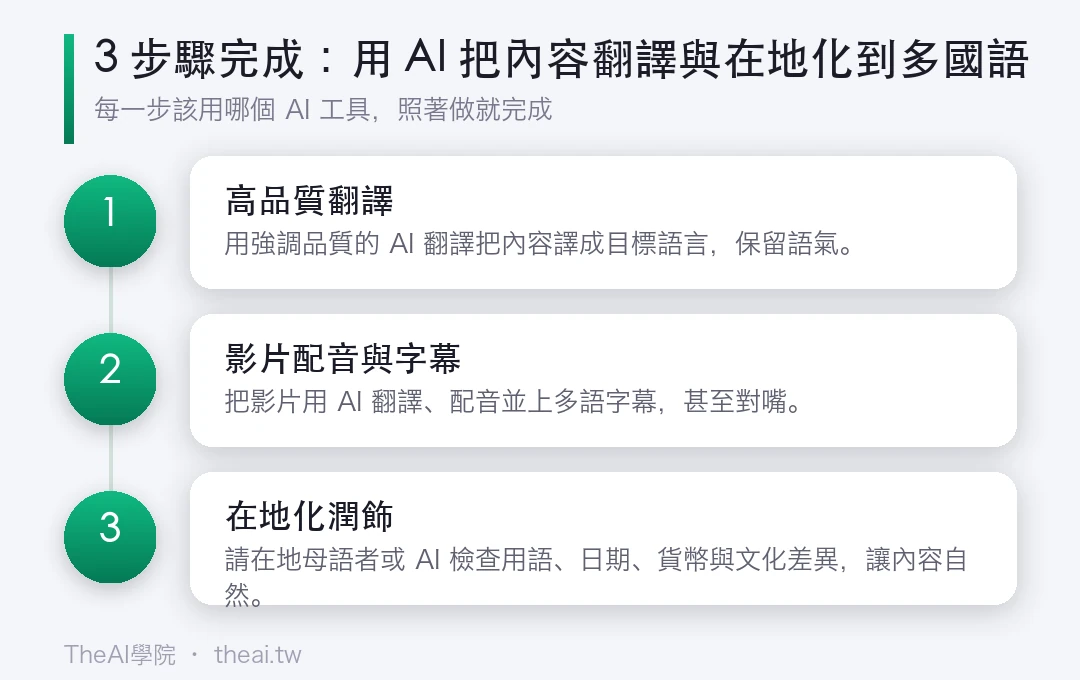 3 步驟完成：用 AI 把內容翻譯與在地化到多國語

每一步該用哪個 AI 工具，照著做就完成

1

高品質翻譯

用強調品質的 AI 翻譯把內容譯成目標語言，保留語氣。

2

影片配音與字幕

把影片用 AI 翻譯、配音並上多語字幕，甚至對嘴。

3

在地化潤飾

請在地母語者或 AI 檢查用語、日期、貨幣與文化差異，讓內容自然。

TheAI學院 · theai.tw